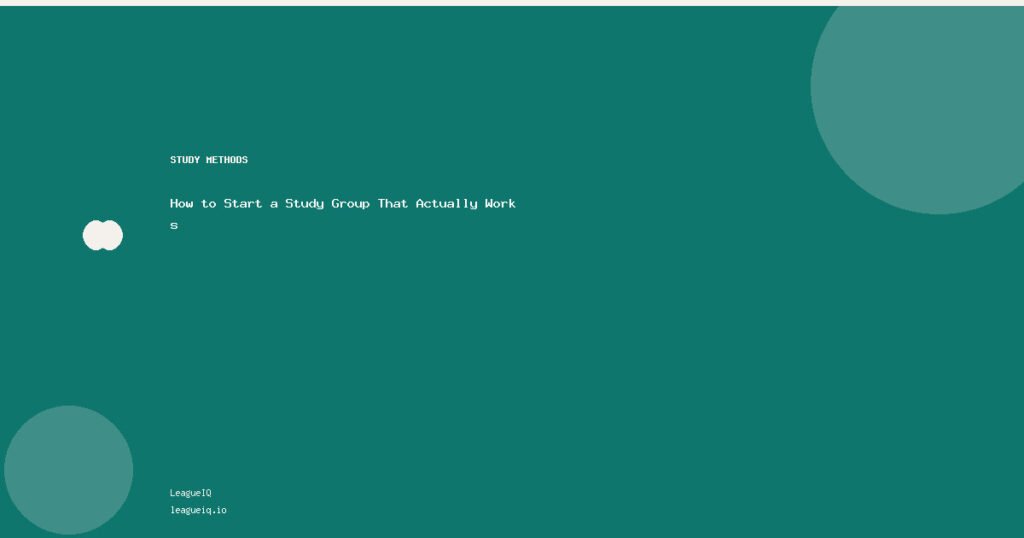 STUDY METHODS

How to Start a Study Group That Actually Works

LeagueIQ
leagueiq.io